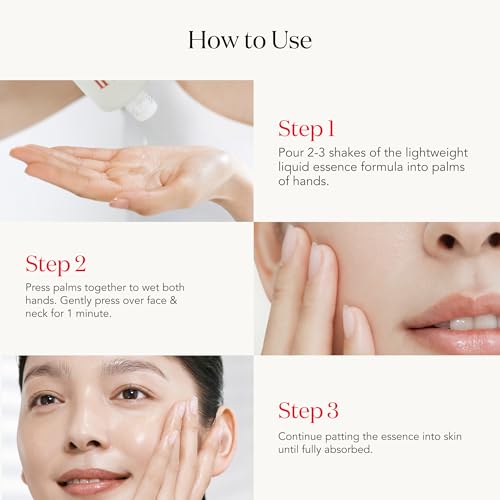 How to Use

Step 1

Pour 2-3 shakes of the lightweight liquid essence formula into palms of hands.

Step 2

Press palms together to wet both hands. Gently press over face & neck for 1 minute.

Step 3

Continue patting the essence into skin until fully absorbed.