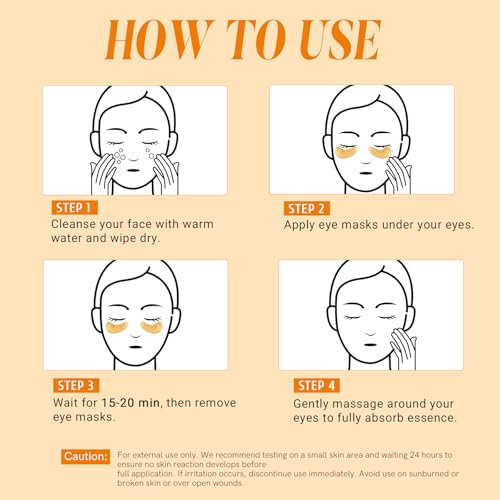 HOW TO USE

STEP 1
Cleanse your face with warm water and wipe dry.

STEP 2
Apply eye masks under your eyes.

STEP 3
Wait for 15-20 min, then remove eye masks.

STEP 4
Gently massage around your eyes to fully absorb essence.

Caution: For external use only. We recommend testing on a small skin area and waiting 24 hours to ensure no skin reaction develops before full application. If irritation occurs, discontinue use immediately. Avoid use on sunburned or broken skin or over open wounds.