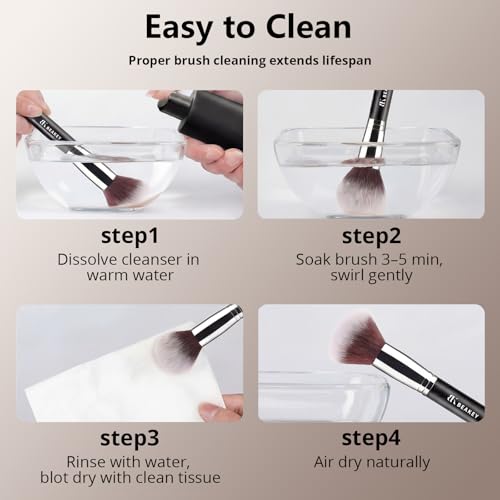 Easy to Clean

Proper brush cleaning extends lifespan

BEAKEY

step1
Dissolve cleanser in warm water

step2
Soak brush 3–5 min, swirl gently

step3
Rinse with water, blot dry with clean tissue

BEAKEY

step4
Air dry naturally