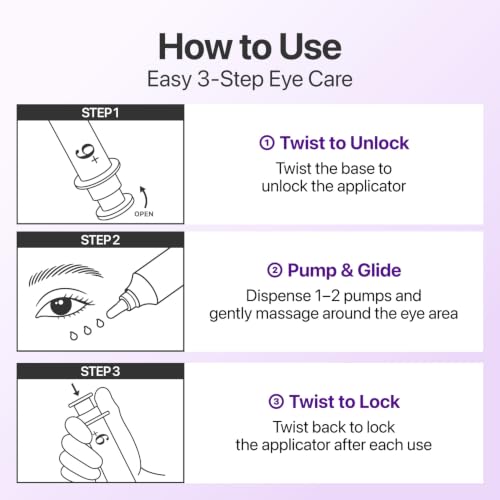 How to Use
Easy 3-Step Eye Care

STEP 1

9+

OPEN

① Twist to Unlock
Twist the base to unlock the applicator

STEP 2

② Pump & Glide
Dispense 1–2 pumps and gently massage around the eye area

STEP 3

9+

③ Twist to Lock
Twist back to lock the applicator after each use