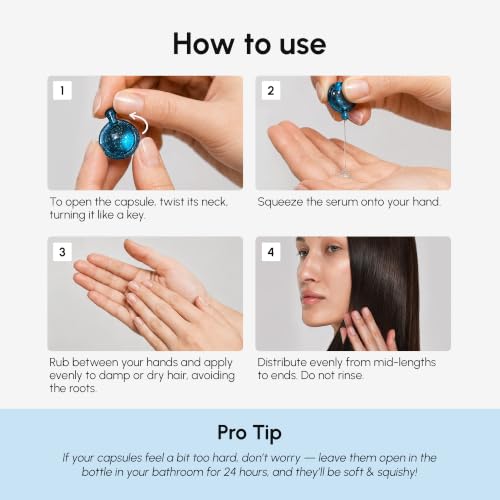 How to use

1

To open the capsule, twist its neck, turning it like a key.

2

Squeeze the serum onto your hand.

3

Rub between your hands and apply evenly to damp or dry hair, avoiding the roots.

4

Distribute evenly from mid-lengths to ends. Do not rinse.

Pro Tip

If your capsules feel a bit too hard, don't worry — leave them open in the bottle in your bathroom for 24 hours, and they'll be soft & squishy!