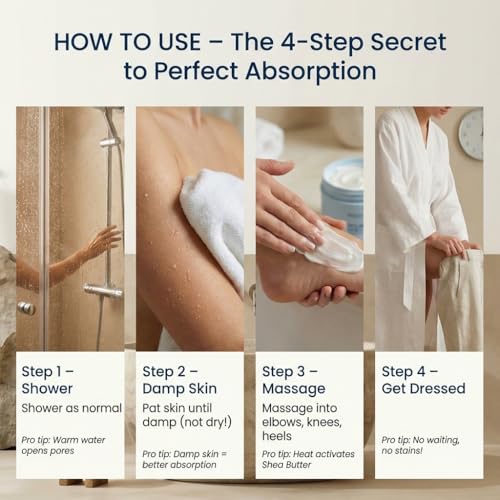 HOW TO USE – The 4-Step Secret to Perfect Absorption

Step 1 – Shower
Shower as normal

Pro tip: Warm water opens pores

Step 2 – Damp Skin
Pat skin until damp (not dry!)

Pro tip: Damp skin = better absorption

Step 3 – Massage
Massage into elbows, knees, heels

Pro tip: Heat activates Shea Butter

Step 4 – Get Dressed

Pro tip: No waiting, no stains!