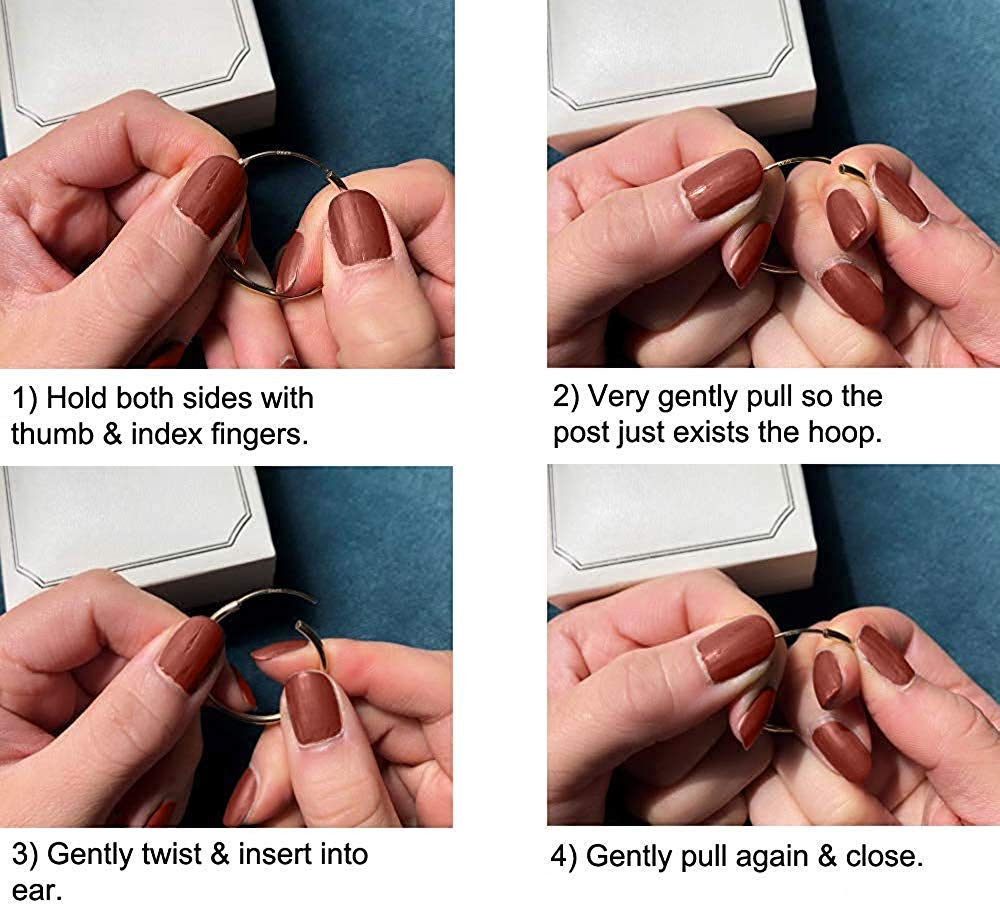 1) Hold both sides with thumb & index fingers.

2) Very gently pull so the post just exists the hoop.

3) Gently twist & insert into ear.

4) Gently pull again & close.